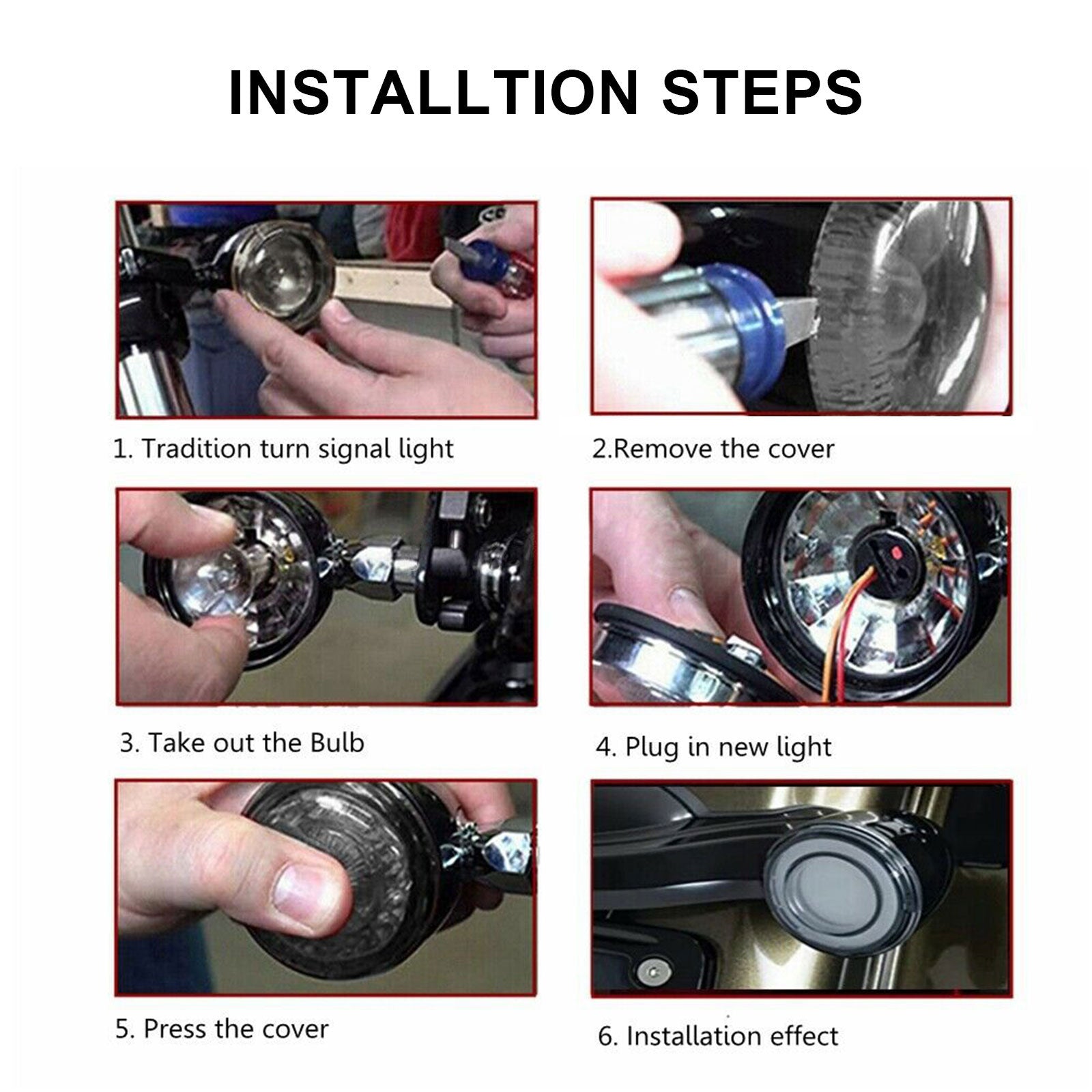 INSTALLTION STEPS

1. Tradition turn signal light

2.Remove the cover

3. Take out the Bulb

4. Plug in new light

5. Press the cover

6. Installation effect