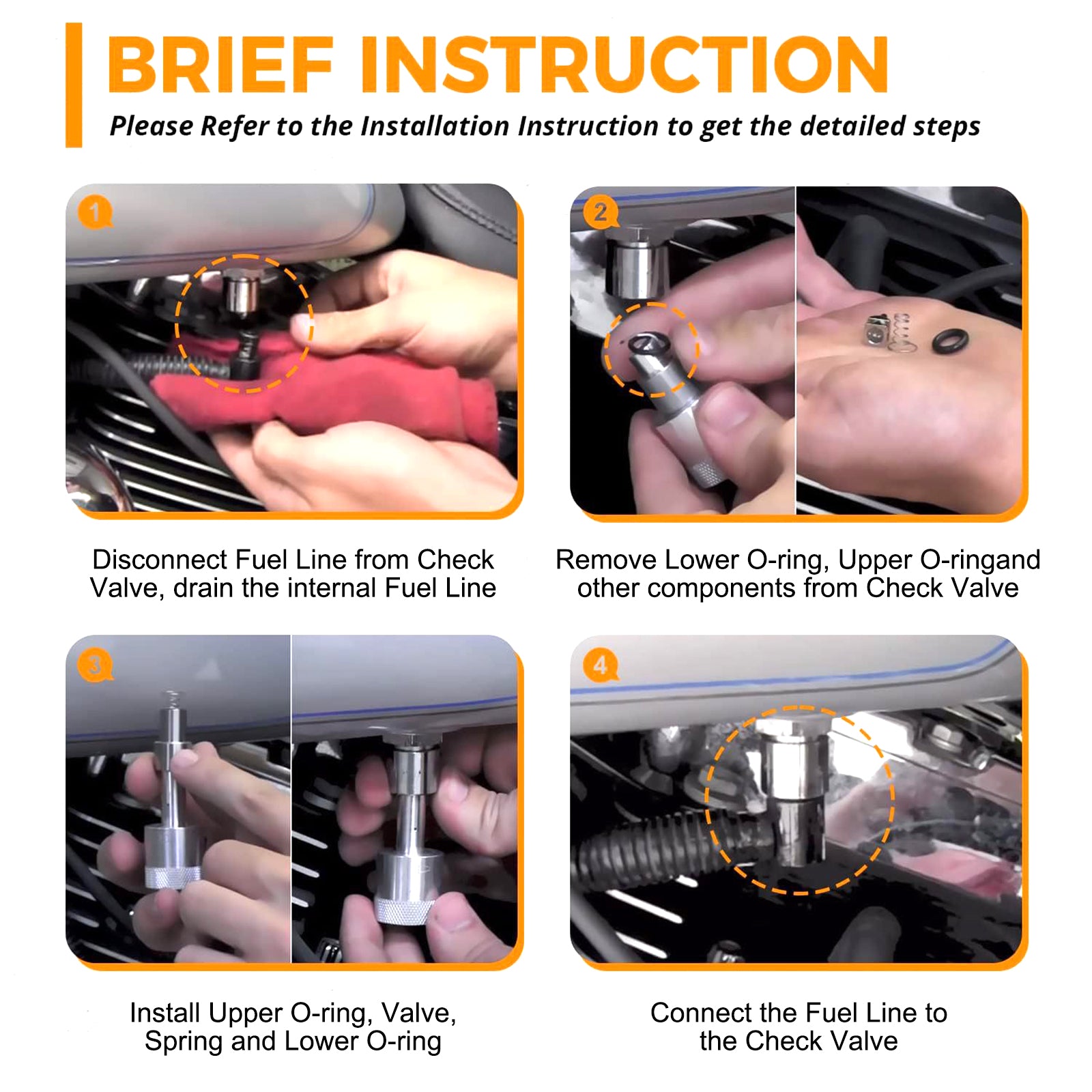 BRIEF INSTRUCTION

Please Refer to the Installation Instruction to get the detailed steps

1

Disconnect Fuel Line from Check Valve, drain the internal Fuel Line

2

Remove Lower O-ring, Upper O-ringand other components from Check Valve

3

Install Upper O-ring, Valve, Spring and Lower O-ring

4

Connect the Fuel Line to the Check Valve