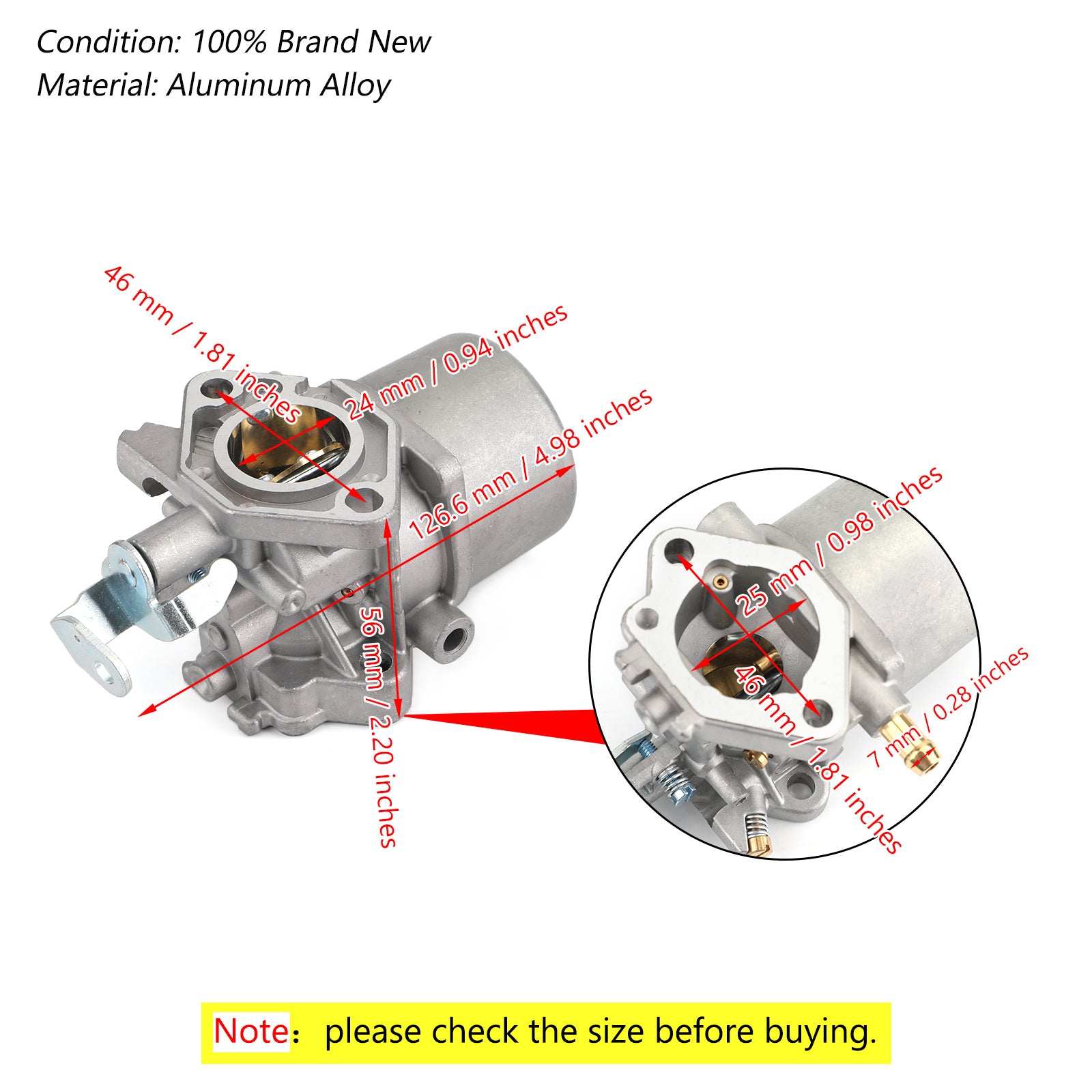 Condition: 100% Brand New
Material: Aluminum Alloy

46 mm / 1.81 inches

24 mm / 0.94 inches

126.6 mm / 4.98 inches

56 mm / 2.20 inches

25 mm / 0.98 inches

46 mm / 1.81 inches

7 mm / 0.28 inches

Note: please check the size before buying.