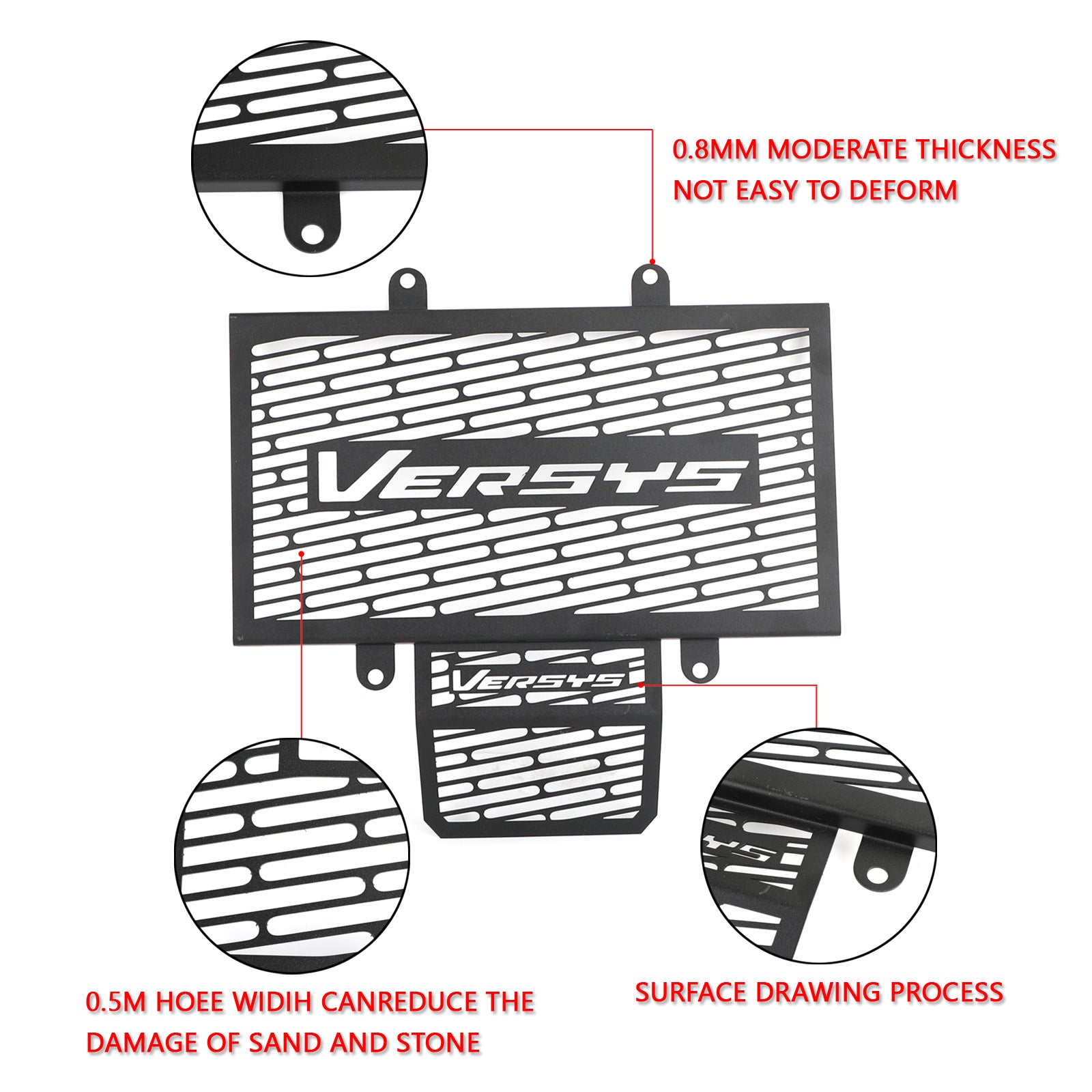 0.8MM MODERATE THICKNESS
NOT EASY TO DEFORM

VERSYS

VERSYS

0.5M HOEE WIDIH CANREDUCE THE DAMAGE OF SAND AND STONE

SURFACE DRAWING PROCESS