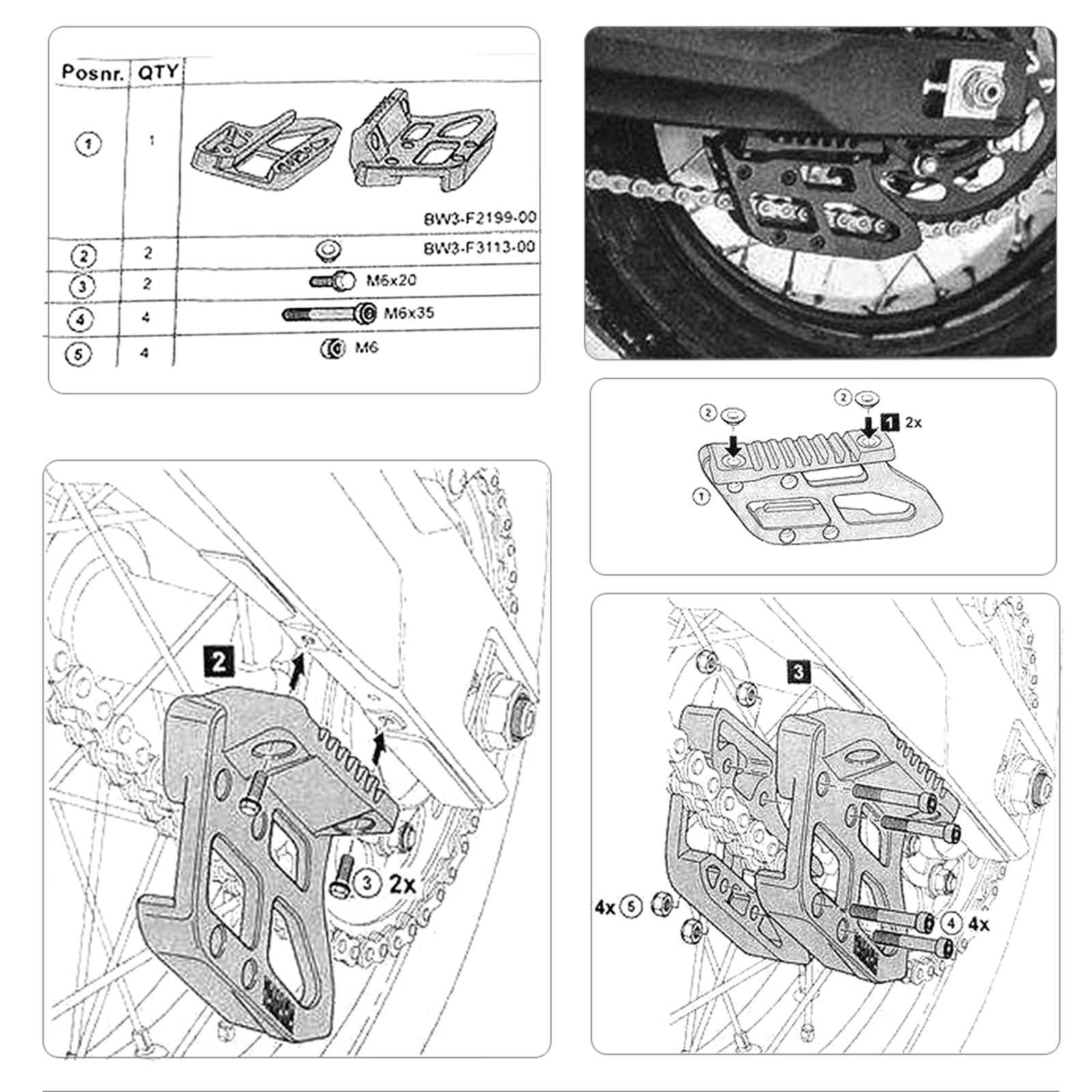 | Posnr. | QTY | |
|---|---|---|
| ① | 1 | BW3-F2199-00 |
| ② | 2 | BW3-F3113-00 |
| ③ | 2 | M6x20 |
| ④ | 4 | M6x35 |
| ⑤ | 4 | M6 |

② ② 1 2x
①

2
③ 2x

3
4x ⑤
④ 4x