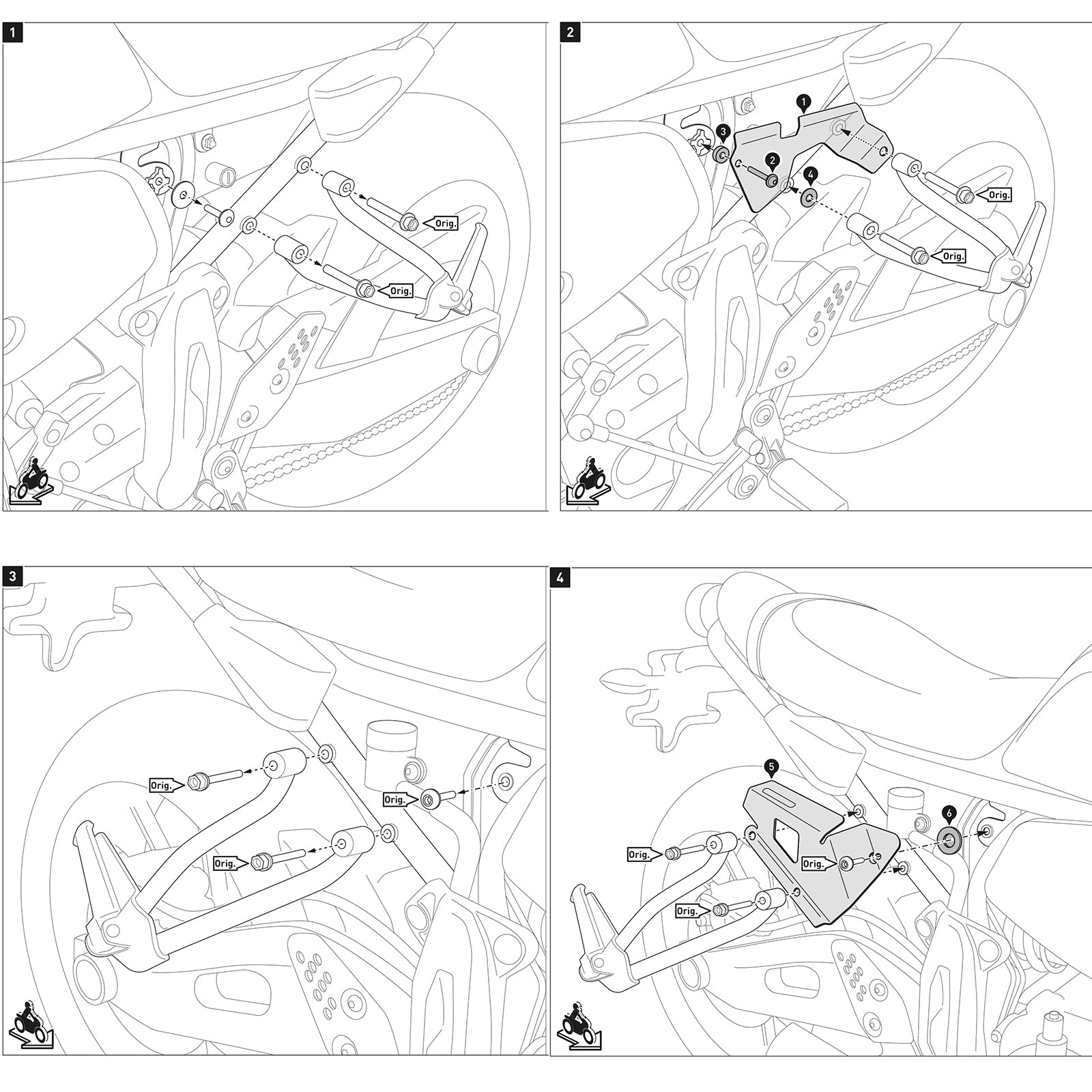 1

Orig.

Orig.

2

1

3

2

4

Orig.

Orig.

3

Orig.

Orig.

Orig.

4

5

6

Orig.

Orig.

Orig.