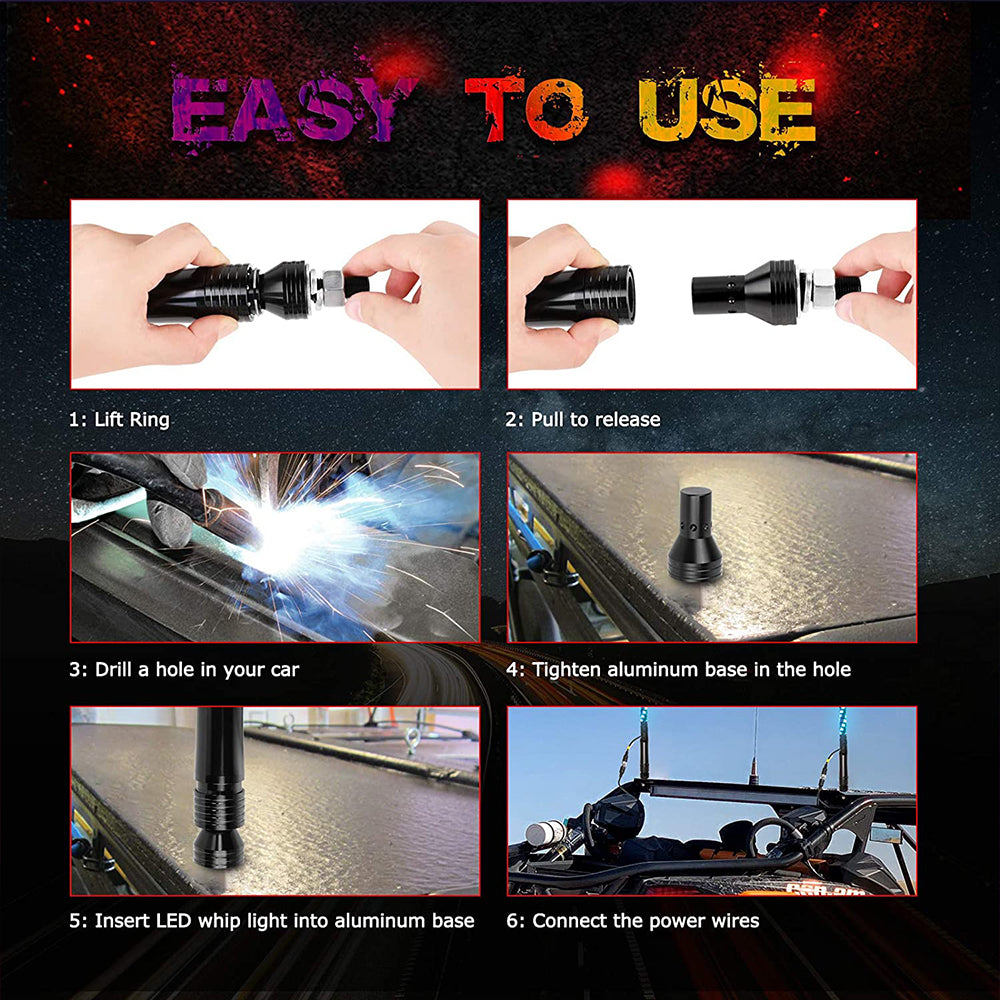 EASY TO USE

1: Lift Ring

2: Pull to release

3: Drill a hole in your car

4: Tighten aluminum base in the hole

5: Insert LED whip light into aluminum base

6: Connect the power wires