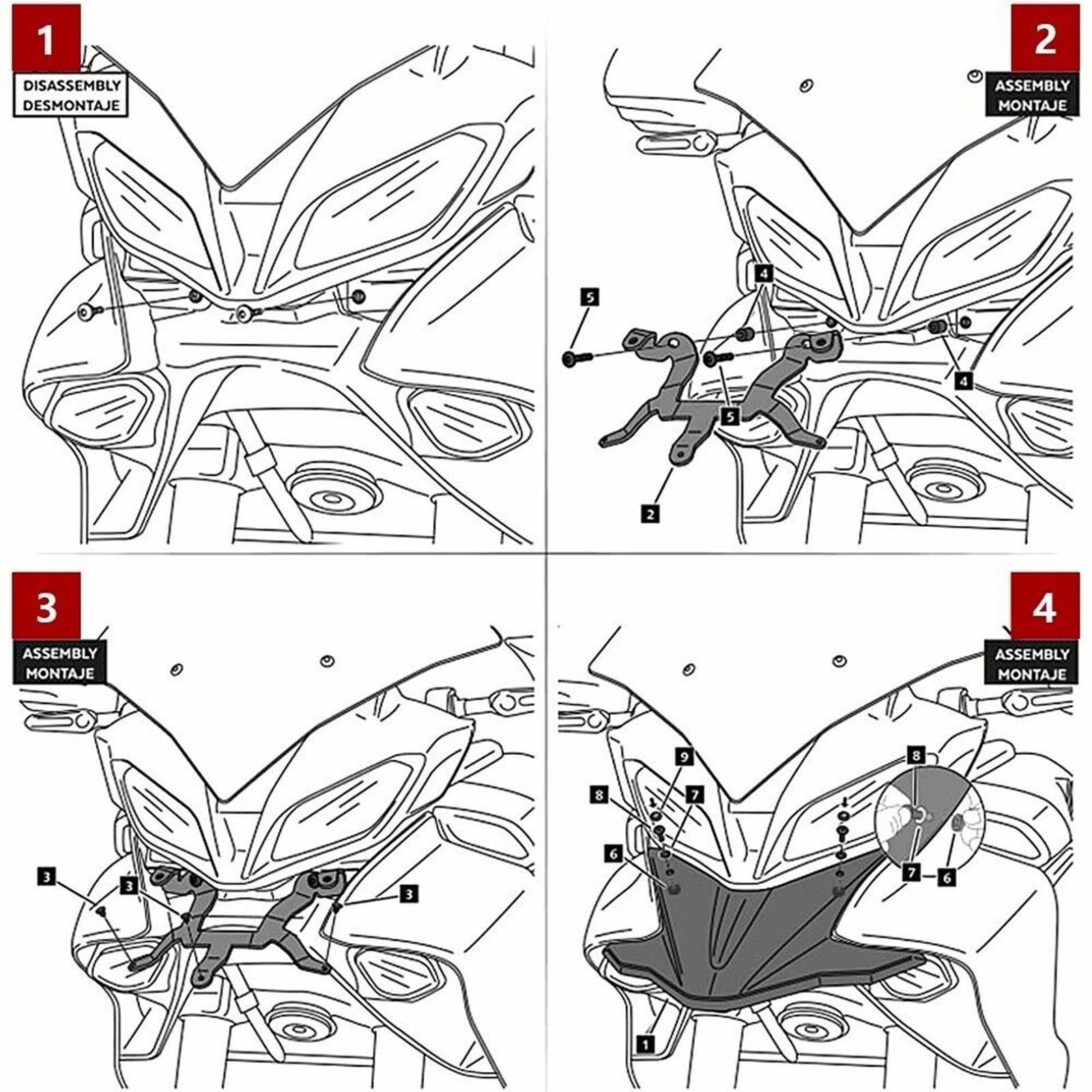 1
DISASSEMBLY
DESMONTAJE

2
ASSEMBLY
MONTAJE

5
4
5
4
2

3
ASSEMBLY
MONTAJE

3
3
3

4
ASSEMBLY
MONTAJE

9
8
7
6
8
7
6
1